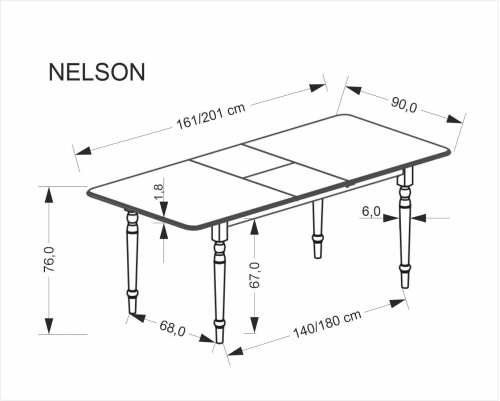 NELSON

161/201 cm

90,0

1,8

6,0

76,0

67,0

68,0

140/180 cm